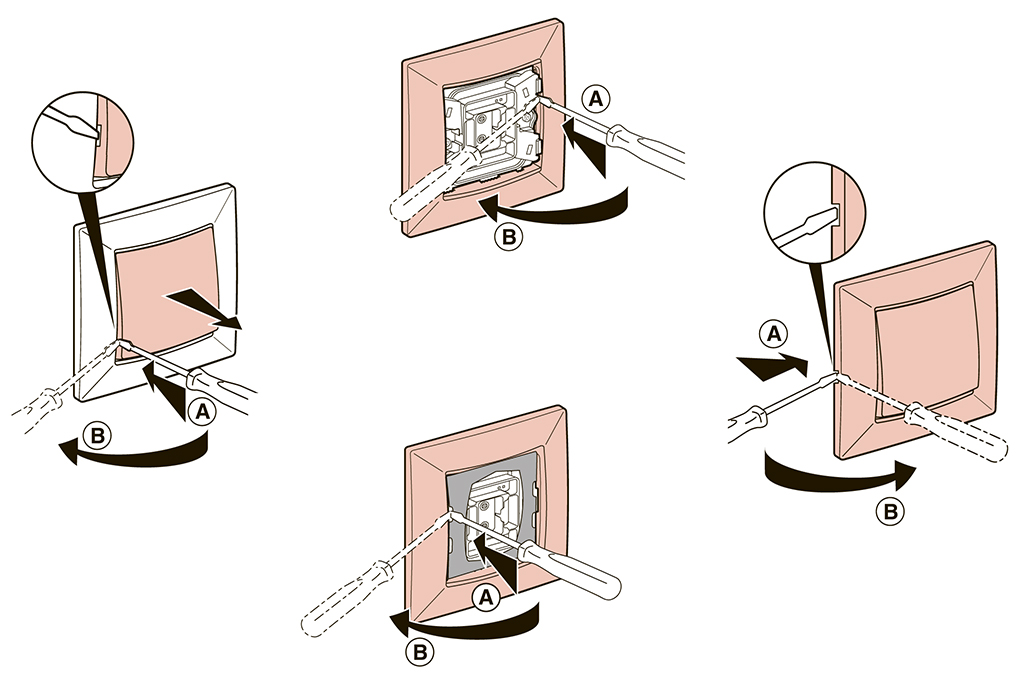 A
B
A
B
A
B
A
B